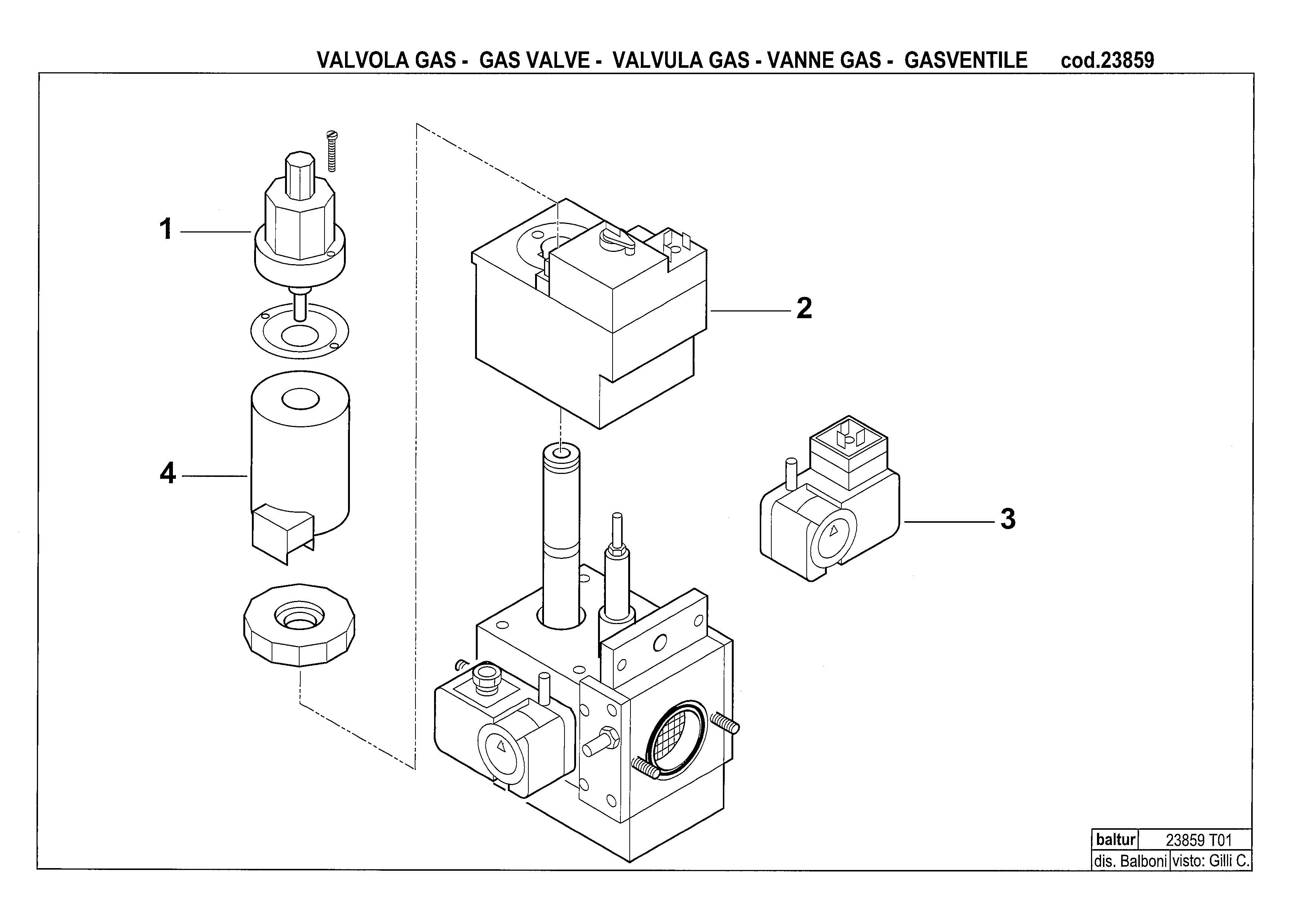 VALVOLA GAS - GAS VALVE - VALVULA GAS - VANNE GAS - GASVENTILE cod.23859

1

2

4

3

| baltur | 23859 T01 |
|---|---|
| dis. Balboni | visto: Gilli C. |