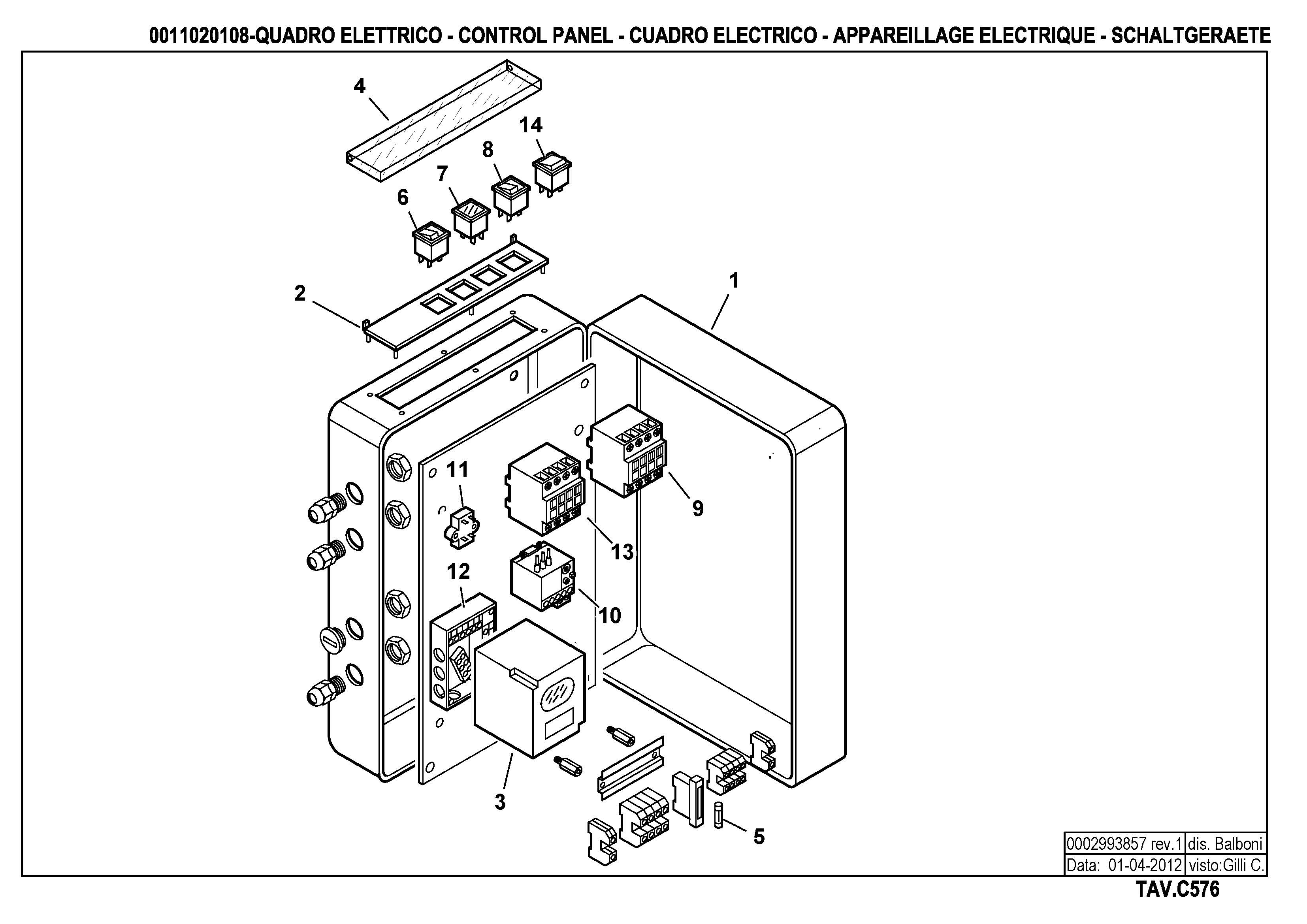 0011020108-QUADRO ELETTRICO - CONTROL PANEL - CUADRO ELECTRICO - APPAREILLAGE ELECTRIQUE - SCHALTGERAETE

4
14
8
7
6
2
1
11
9
13
12
10
3
5

| 0002993857 rev.1 | dis. Balboni |
|---|---|
| Data: 01-04-2012 | visto:Gilli C. |

TAV.C576