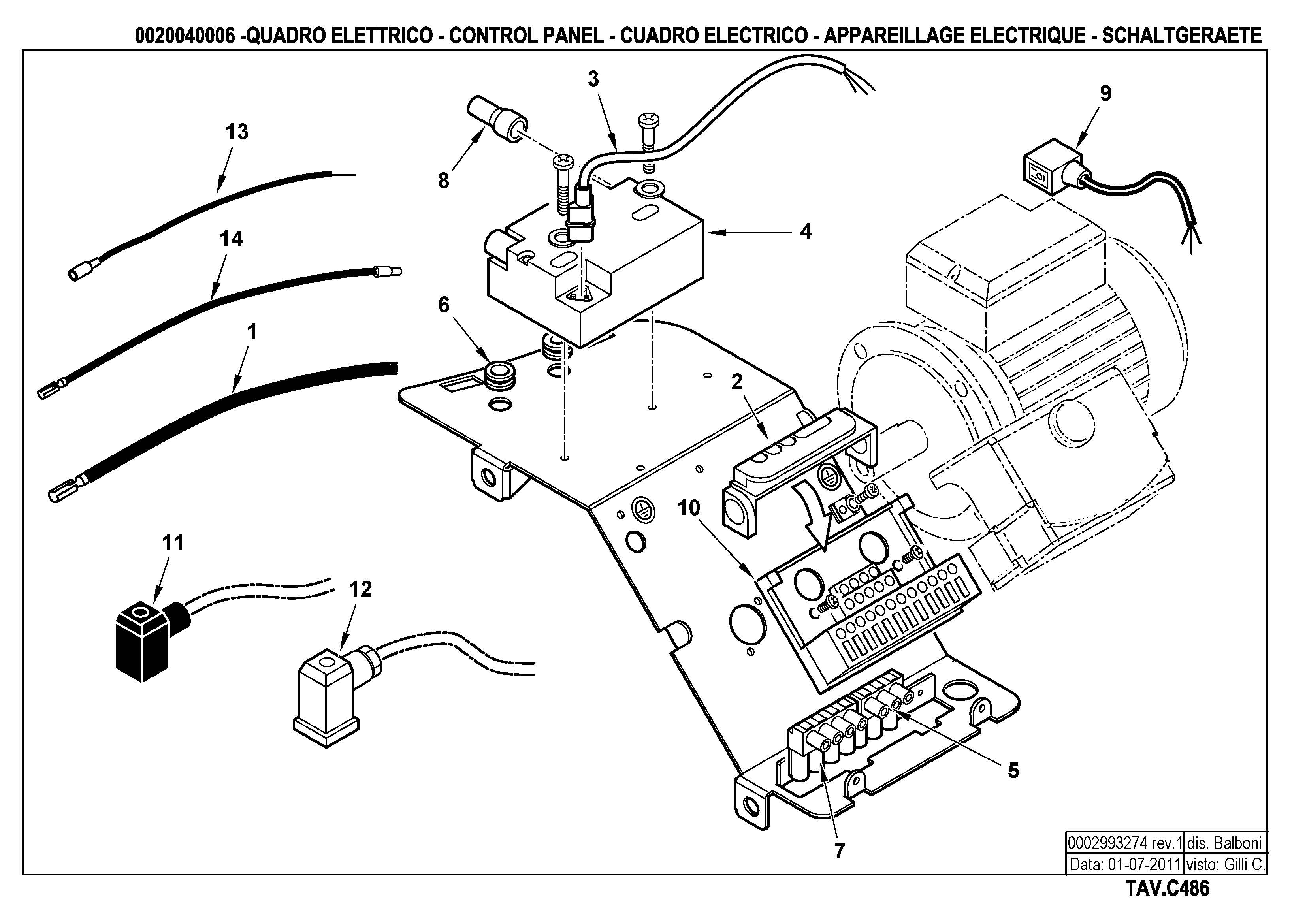 0020040006 -QUADRO ELETTRICO - CONTROL PANEL - CUADRO ELECTRICO - APPAREILLAGE ELECTRIQUE - SCHALTGERAETE

3
9
13
8
4
14
6
1
2
10
11
12
5
7

| 0002993274 rev.1 | dis. Balboni |
|---|---|
| Data: 01-07-2011 | visto: Gilli C. |

TAV.C486