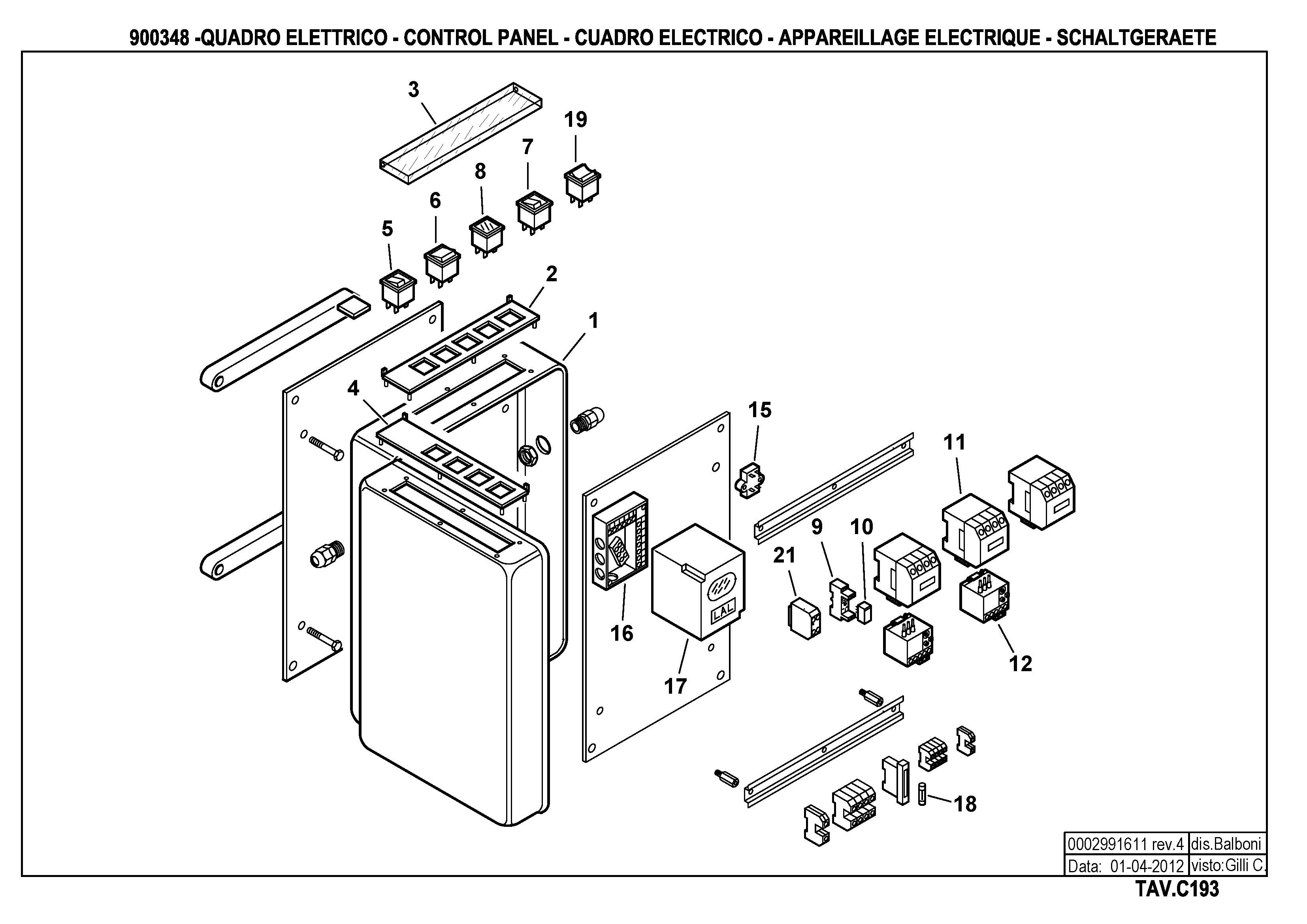 900348 -QUADRO ELETTRICO - CONTROL PANEL - CUADRO ELECTRICO - APPAREILLAGE ELECTRIQUE - SCHALTGERAETE

3
19
7
8
6
5
2
1
4
15
11
9
10
21
16
LAL
17
12
18

| 0002991611 rev.4 | dis.Balboni |
|---|---|
| Data: 01-04-2012 | visto:Gilli C. |

TAV.C193