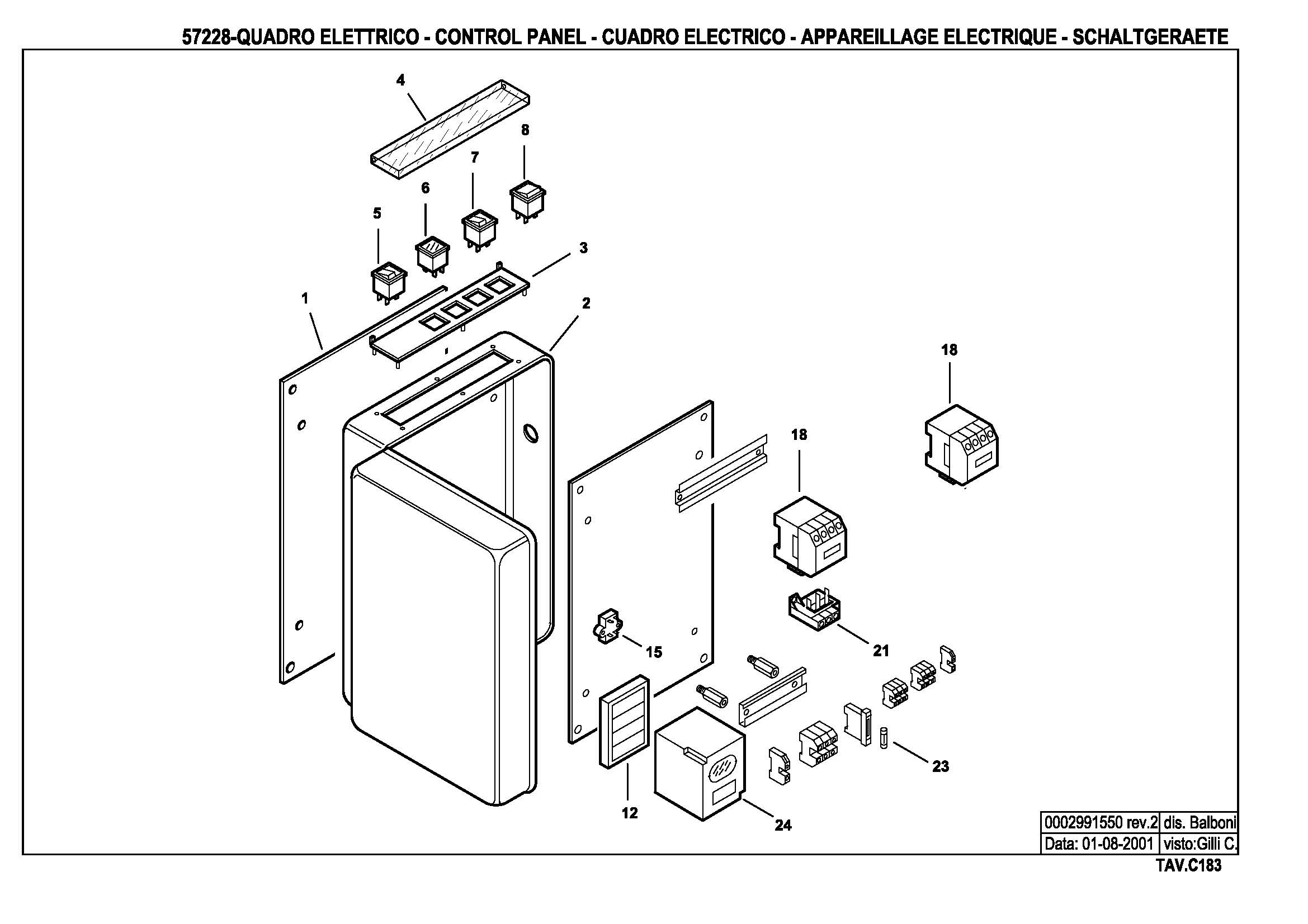 57228-QUADRO ELETTRICO - CONTROL PANEL - CUADRO ELECTRICO - APPAREILLAGE ELECTRIQUE - SCHALTGERAETE

4
8
7
6
5
3
1
2
18
18
15
21
23
12
24

| 0002991550 rev.2 | dis. Balboni |
|---|---|
| Data: 01-08-2001 | visto:Gilli C. |

TAV.C183