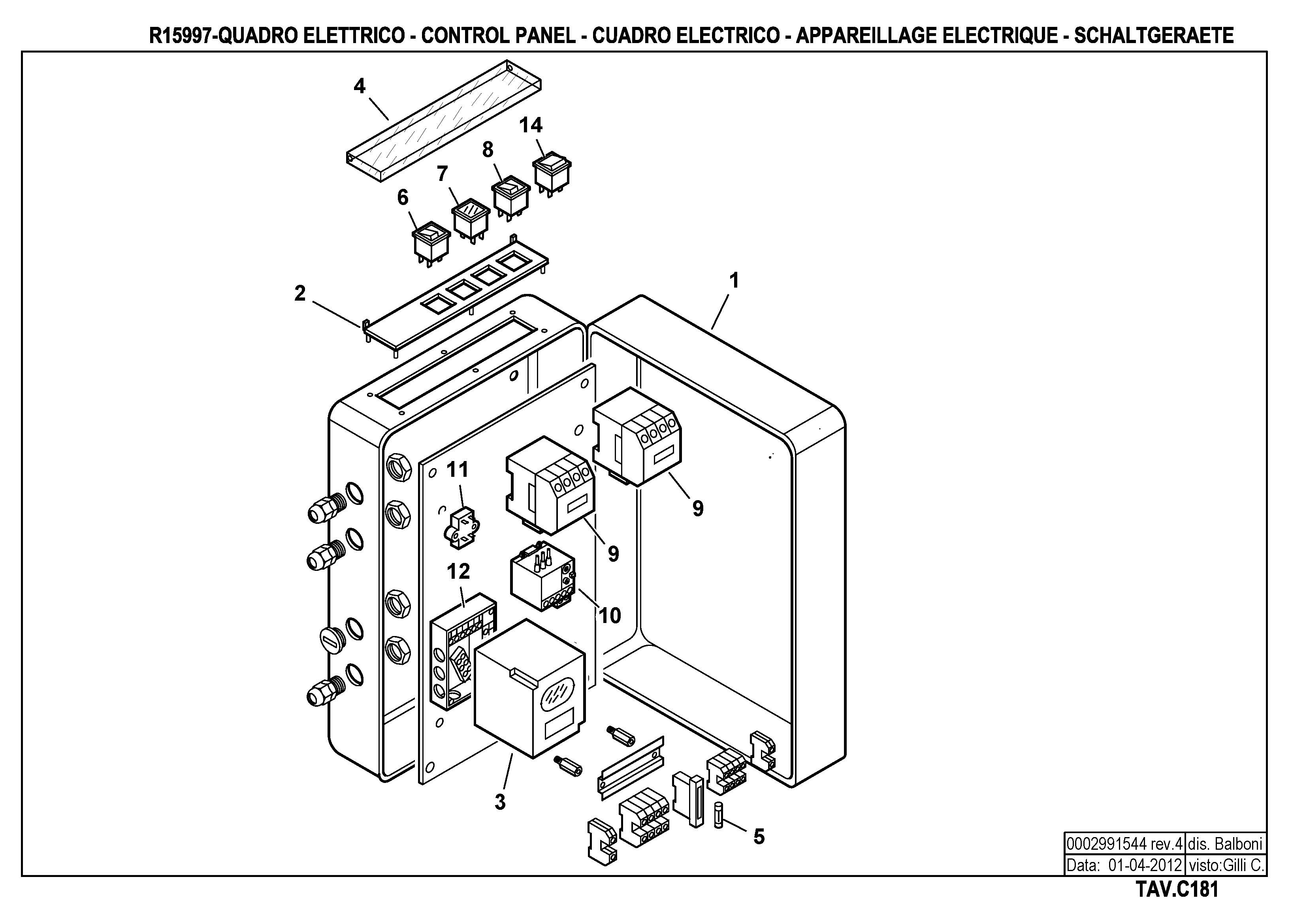 R15997-QUADRO ELETTRICO - CONTROL PANEL - CUADRO ELECTRICO - APPAREILLAGE ELECTRIQUE - SCHALTGERAETE

4
14
8
7
6
2
1
11
9
9
12
10
3
5

| 0002991544 rev.4 | dis. Balboni |
|---|---|
| Data: 01-04-2012 | visto:Gilli C. |

TAV.C181