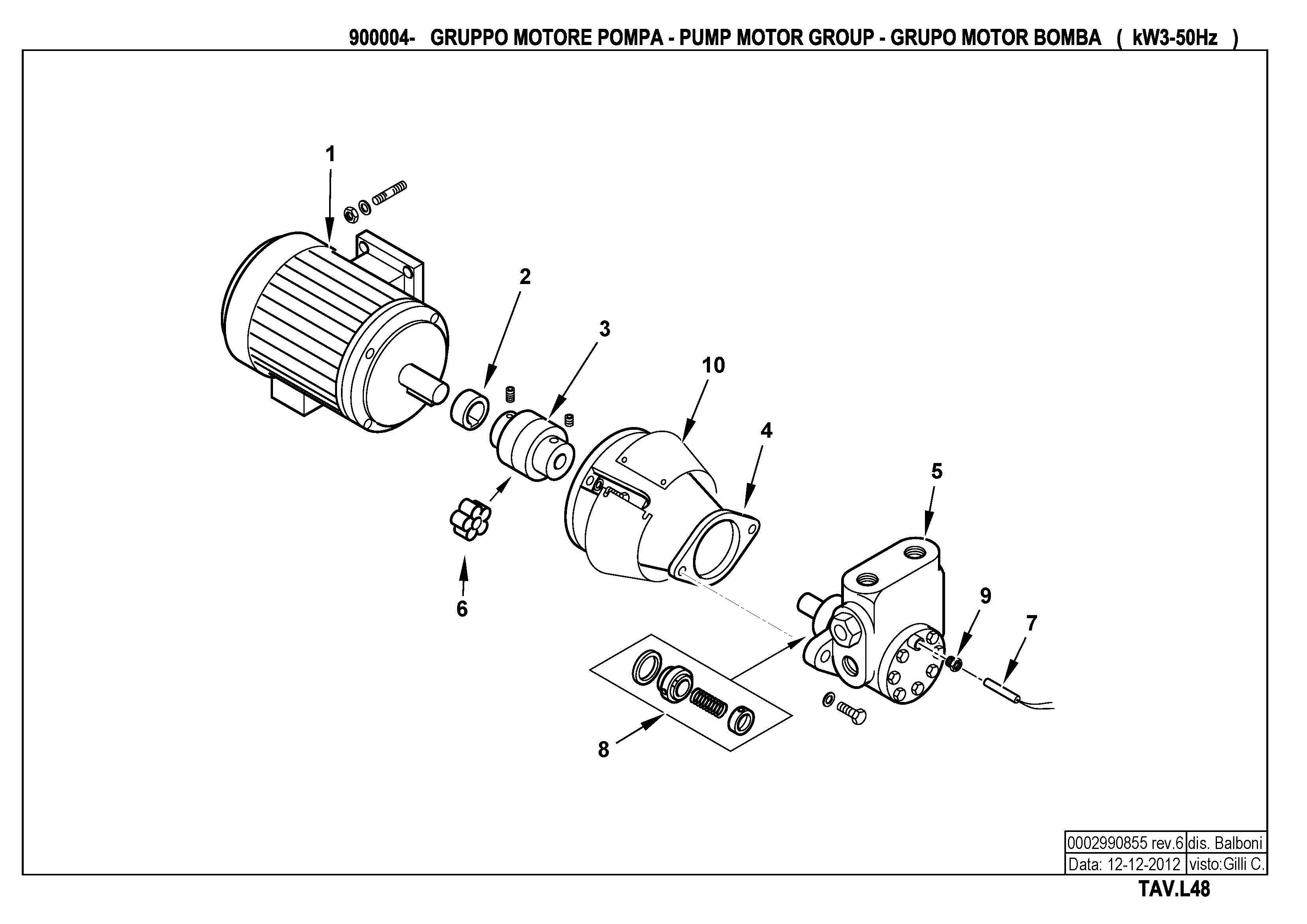 900004- GRUPPO MOTORE POMPA - PUMP MOTOR GROUP - GRUPO MOTOR BOMBA ( kW3-50Hz )

1

2

3

10

4

5

6

9

7

8

| 0002990855 rev.6 | dis. Balboni |
|---|---|
| Data: 12-12-2012 | visto:Gilli C. |

TAV.L48