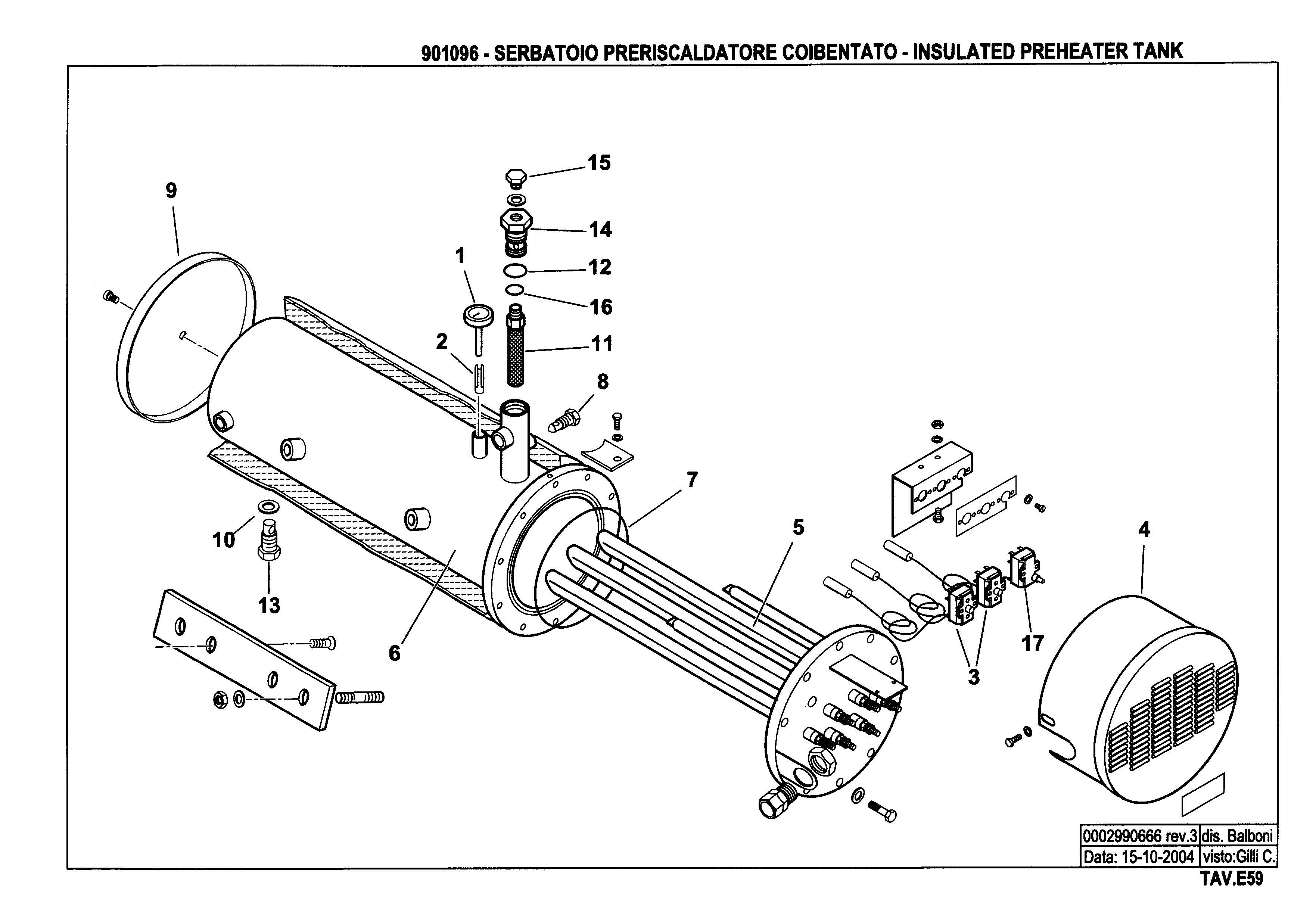 901096 - SERBATOIO PRERISCALDATORE COIBENTATO - INSULATED PREHEATER TANK

15

9

14

1

12

16

2

11

8

7

5

4

10

13

6

17

3

| 0002990666 rev.3 | dis. Balboni |
|---|---|
| Data: 15-10-2004 | visto:Gilli C. |

TAV.E59